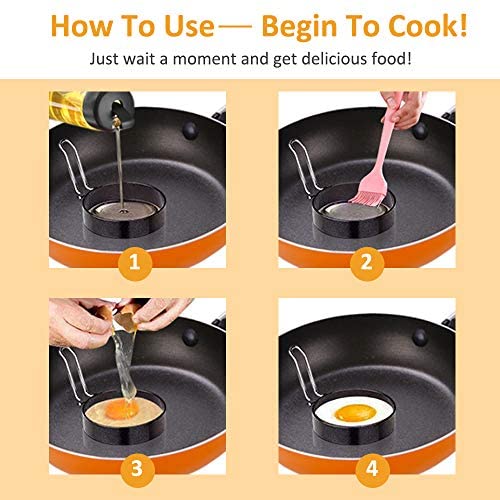 How To Use— Begin To Cook!

Just wait a moment and get delicious food!

1

2

3

4