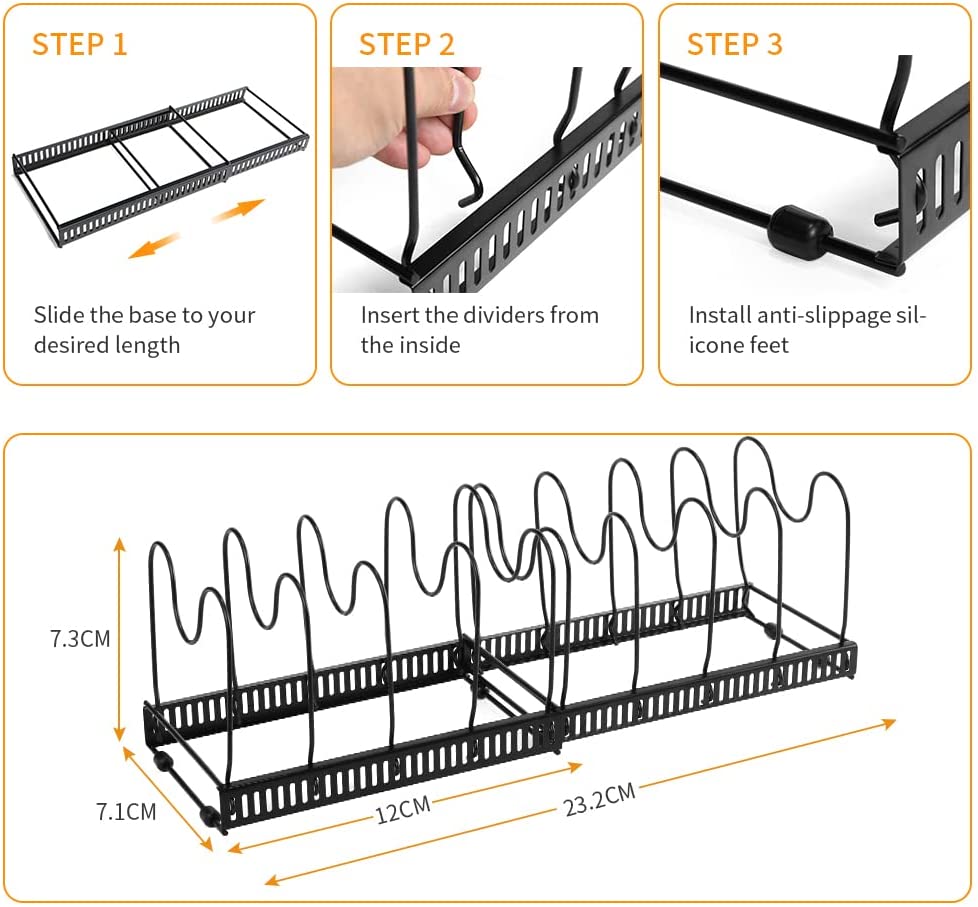 STEP 1

Slide the base to your desired length

STEP 2

Insert the dividers from the inside

STEP 3

Install anti-slippage silicone feet

7.3CM

7.1CM

12CM

23.2CM